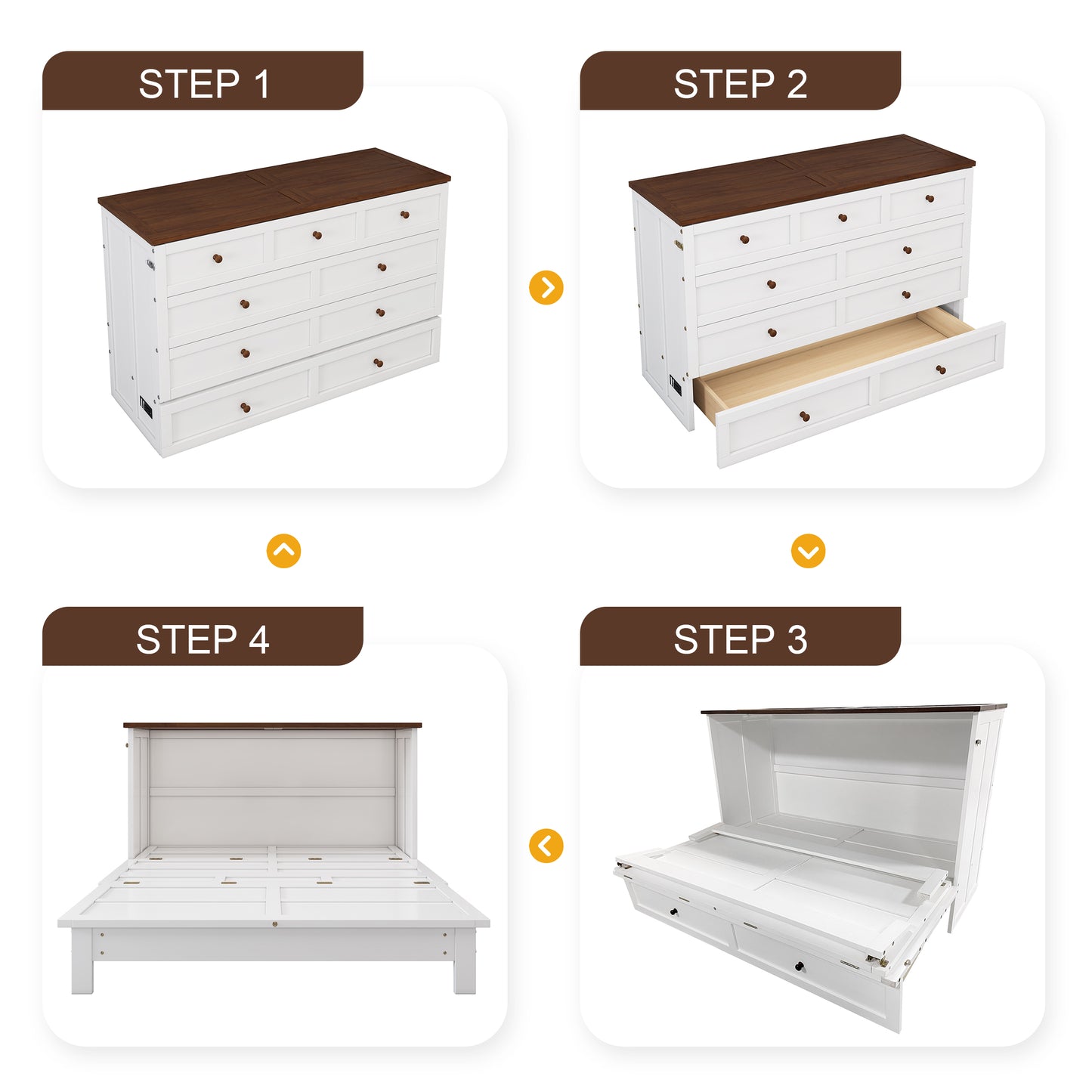 STEP 1

STEP 2

STEP 4

STEP 3